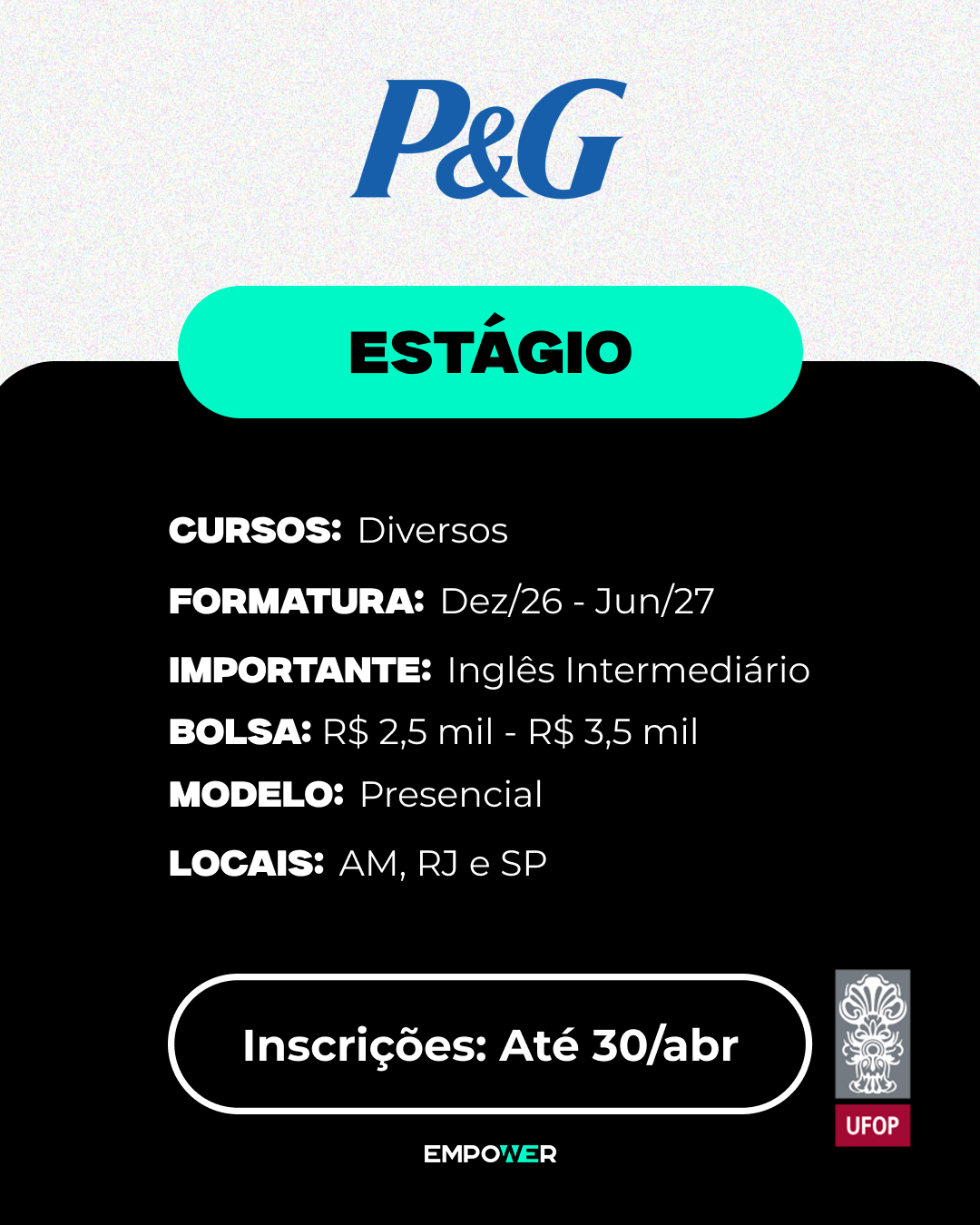 P&G

ESTÁGIO

CURSOS: Diversos

FORMATURA: Dez/26 - Jun/27

IMPORTANTE: Inglês Intermediário

BOLSA: R$ 2,5 mil - R$ 3,5 mil

MODELO: Presencial

LOCAIS: AM, RJ e SP

Inscrições: Até 30/abr

UFOP

EMPOWER